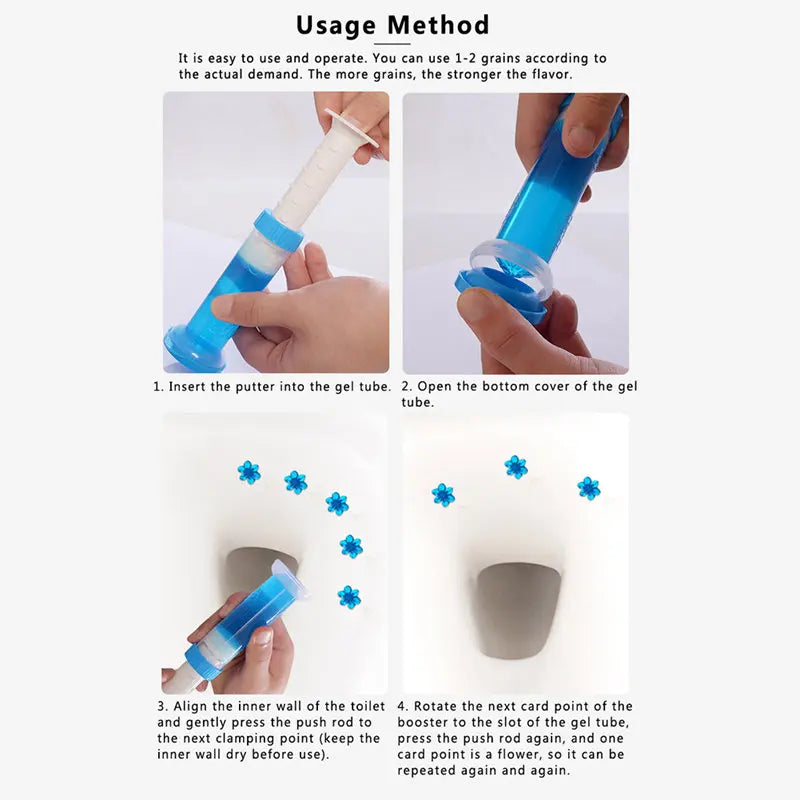 Usage Method

It is easy to use and operate. You can use 1-2 grains according to the actual demand. The more grains, the stronger the flavor.

1. Insert the putter into the gel tube.

2. Open the bottom cover of the gel tube.

3. Align the inner wall of the toilet and gently press the push rod to the next clamping point (keep the inner wall dry before use).

4. Rotate the next card point of the booster to the slot of the gel tube, press the push rod again, and one card point is a flower, so it can be repeated again and again.